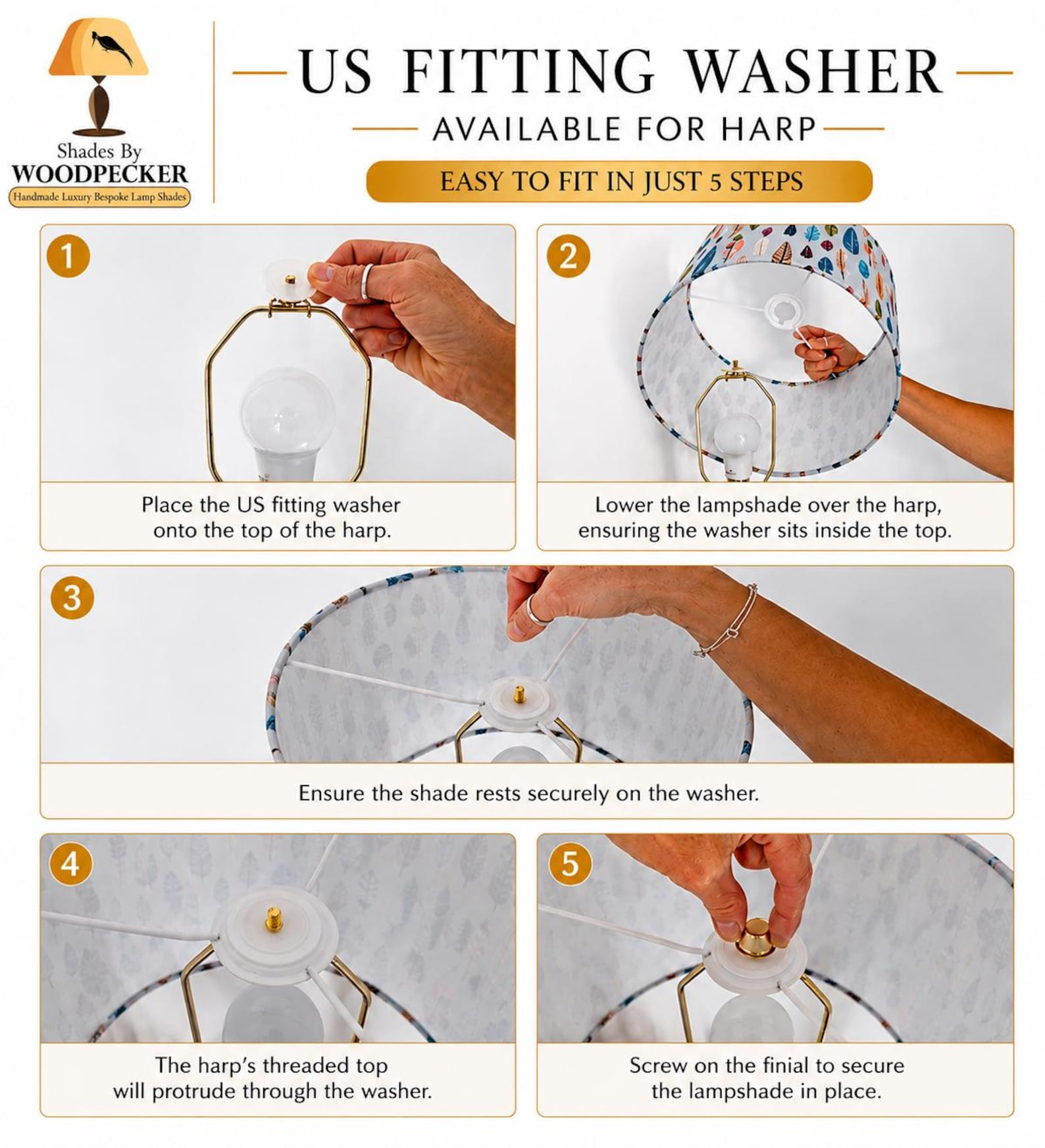 Shades By
WOODPECKER
Handmade Luxury Bespoke Lamp Shades

US FITTING WASHER
AVAILABLE FOR HARP
EASY TO FIT IN JUST 5 STEPS

1
Place the US fitting washer onto the top of the harp.

2
Lower the lampshade over the harp, ensuring the washer sits inside the top.

3
Ensure the shade rests securely on the washer.

4
The harp's threaded top will protrude through the washer.

5
Screw on the finial to secure the lampshade in place.